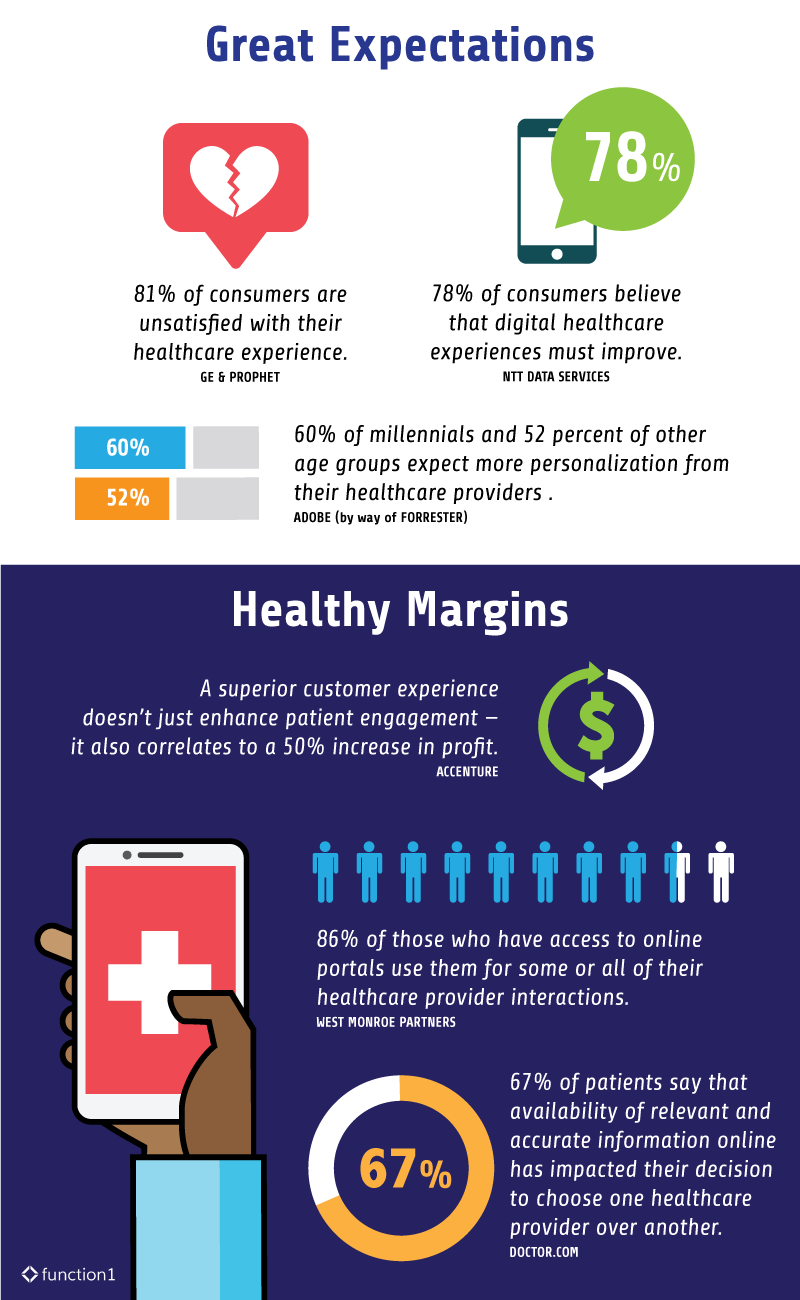 Great Expectations

81% of consumers are unsatisfied with their healthcare experience.
GE & PROPHET

78%

78% of consumers believe that digital healthcare experiences must improve.
NTT DATA SERVICES

60%
52%

60% of millennials and 52 percent of other age groups expect more personalization from their healthcare providers .
ADOBE (by way of FORRESTER)

Healthy Margins

A superior customer experience doesn't just enhance patient engagement — it also correlates to a 50% increase in profit.
ACCENTURE

$

86% of those who have access to online portals use them for some or all of their healthcare provider interactions.
WEST MONROE PARTNERS

67%

67% of patients say that availability of relevant and accurate information online has impacted their decision to choose one healthcare provider over another.
DOCTOR.COM

function1